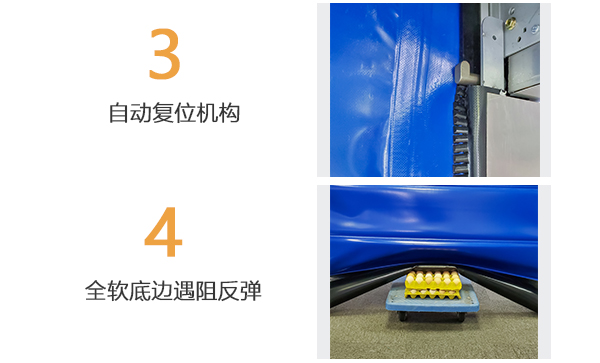 3

自动复位机构

4

全软底边遇阻反弹