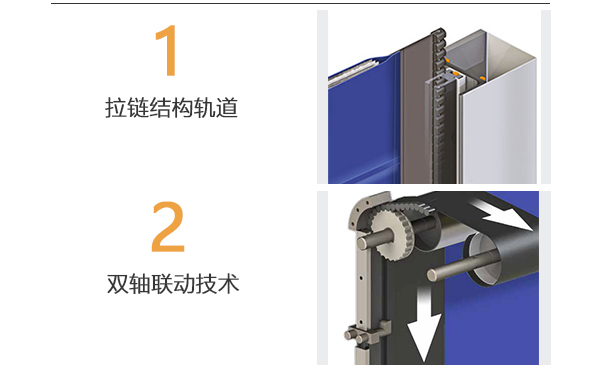 1

拉链结构轨道

2

双轴联动技术